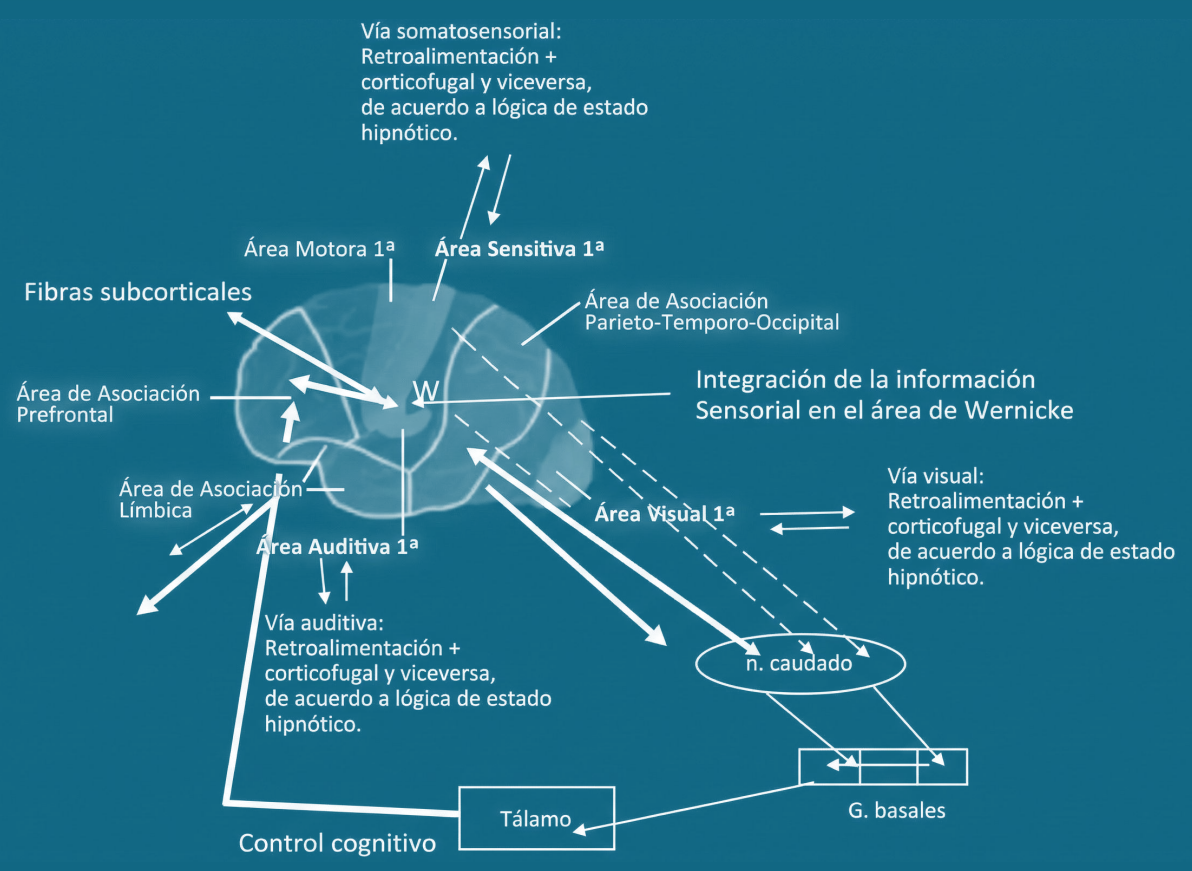 Vía somatosensorial:
Retroalimentación + corticofugal y viceversa, de acuerdo a lógica de estado hipnótico.

Área Motora 1ª

Área Sensitiva 1ª

Fibras subcorticales

Área de Asociación Parieto-Temporo-Occipital

Área de Asociación Prefrontal

W

Integración de la información Sensorial en el área de Wernicke

Área de Asociación Límbica

Área Auditiva 1ª

Área Visual 1ª

Vía visual:
Retroalimentación + corticofugal y viceversa, de acuerdo a lógica de estado hipnótico.

Vía auditiva:
Retroalimentación + corticofugal y viceversa, de acuerdo a lógica de estado hipnótico.

n. caudado

G. basales

Tálamo

Control cognitivo